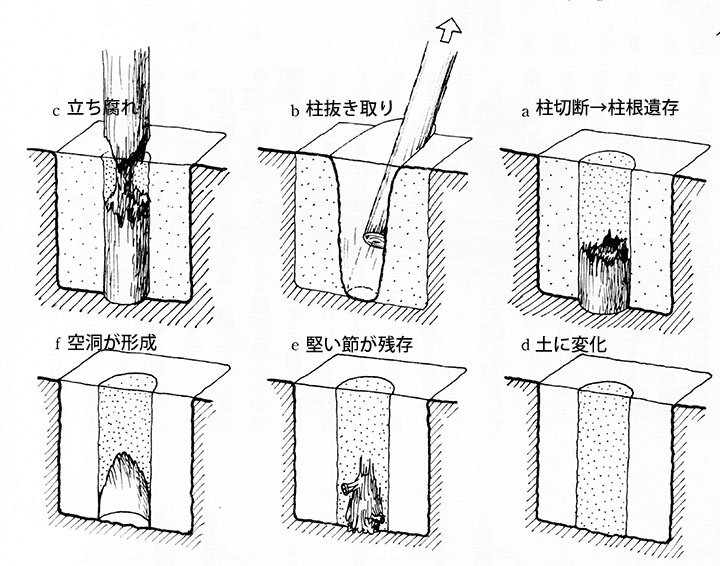 c 立ち腐れ

b 柱抜き取り

a 柱切断→柱根遺存

f 空洞が形成

e 堅い節が残存

d 土に変化